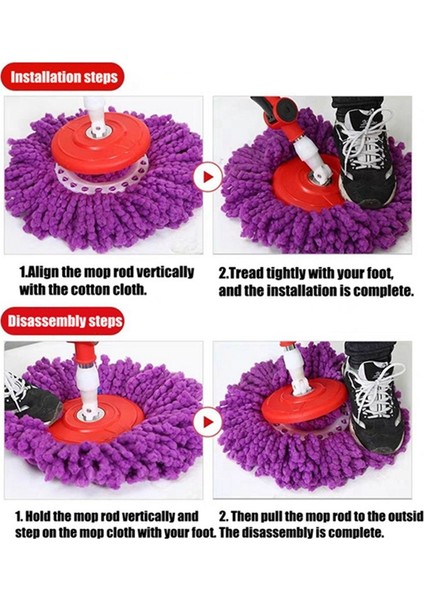 Installation steps

1.Align the mop rod vertically with the cotton cloth.

2.Tread tightly with your foot, and the installation is complete.

Disassembly steps

1. Hold the mop rod vertically and step on the mop cloth with your foot.

2. Then pull the mop rod to the outsid The disassembly is complete.