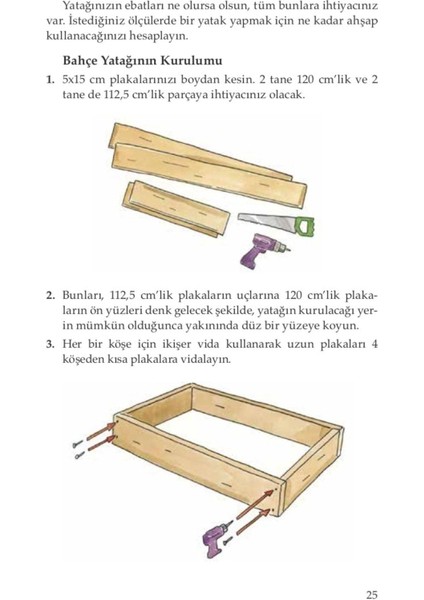 Yatağınızın ebatları ne olursa olsun, tüm bunlara ihtiyacınız var. İstediğiniz ölçülerde bir yatak yapmak için ne kadar ahşap kullanacağınızı hesaplayın.

Bahçe Yatağının Kurulumu

1. 5x15 cm plakalarınızı boydan kesin. 2 tane 120 cm'lik ve 2 tane de 112,5 cm'lik parçaya ihtiyacınız olacak.

2. Bunları, 112,5 cm'lik plakaların uçlarına 120 cm'lik plakaların ön yüzleri denk gelecek şekilde, yatağın kurulacağı yerin mümkün olduğunca yakınında düz bir yüzeye koyun.

3. Her bir köşe için ikişer vida kullanarak uzun plakaları 4 köşeden kısa plakalara vidalayın.

25