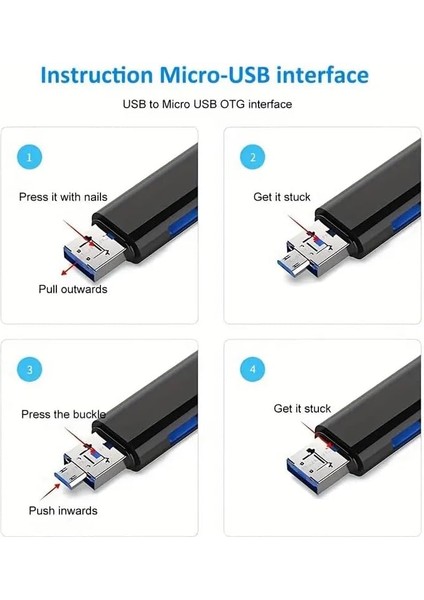 Instruction Micro-USB interface

USB to Micro USB OTG interface

1

Press it with nails

Pull outwards

2

Get it stuck

3

Press the buckle

Push inwards

4

Get it stuck