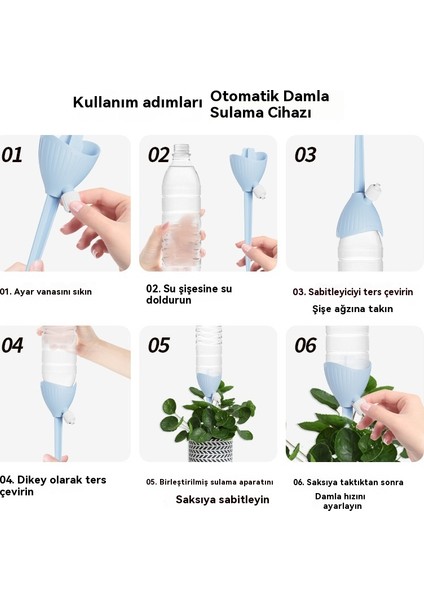 Kullanım adımları Otomatik Damla Sulama Cihazı

01

02

03

01. Ayar vanasını sıkın

02. Su şişesine su doldurun

03. Sabitleyiciyi ters çevirin

Şişe ağzına takın

04

05

06

04. Dikey olarak ters çevirin

05. Birleştirilmiş sulama aparatını

Saksıya sabitleyin

06. Saksıya taktıktan sonra

Damla hızını ayarlayın