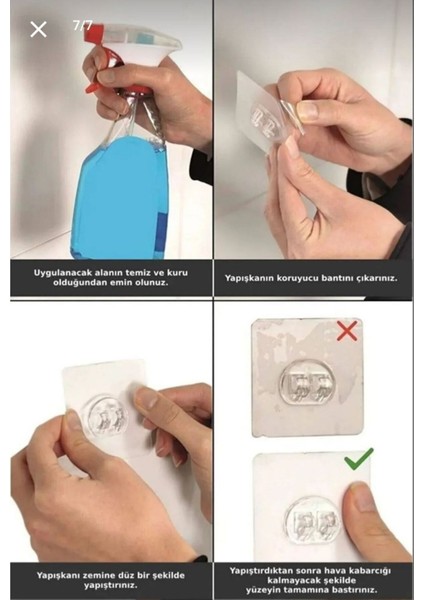 7/7

Uygulanacak alanın temiz ve kuru olduğundan emin olunuz.

Yapışkanın koruyucu bantını çıkarınız.

Yapışkanı zemine düz bir şekilde yapıştırınız.

Yapıştırdıktan sonra hava kabarcığı kalmayacak şekilde yüzeyin tamamına bastırınız.