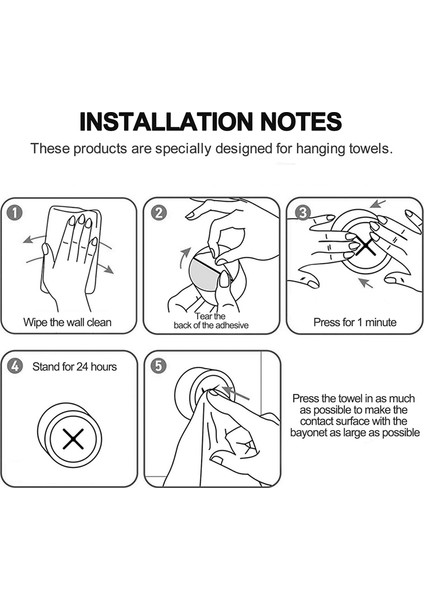 INSTALLATION NOTES

These products are specially designed for hanging towels.

1 Wipe the wall clean

2 Tear the back of the adhesive

3 Press for 1 minute

4 Stand for 24 hours

5

Press the towel in as much as possible to make the contact surface with the bayonet as large as possible