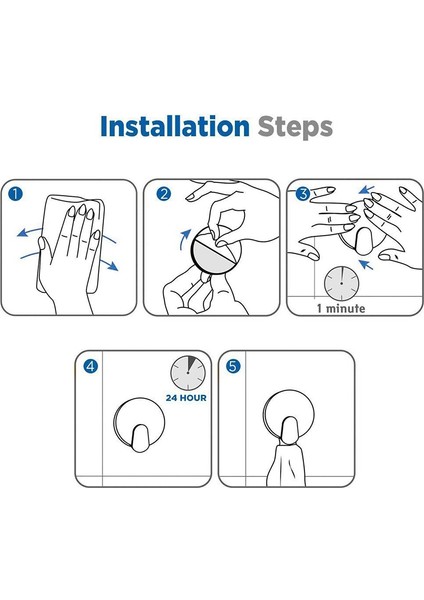 Installation Steps

1

2

3

1 minute

4

24 HOUR

5