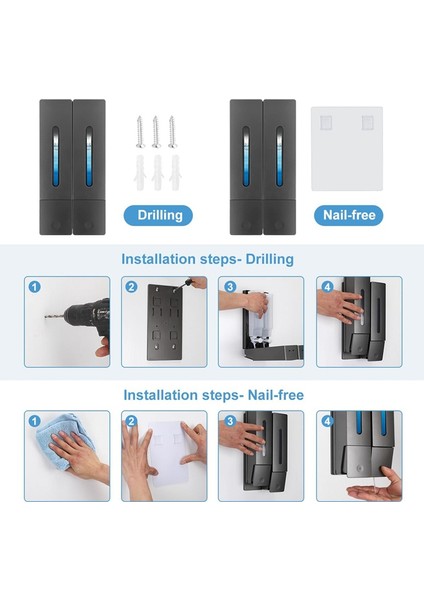 Drilling

Nail-free

Installation steps- Drilling

1

2

3

4

Installation steps- Nail-free

1

2

3

4