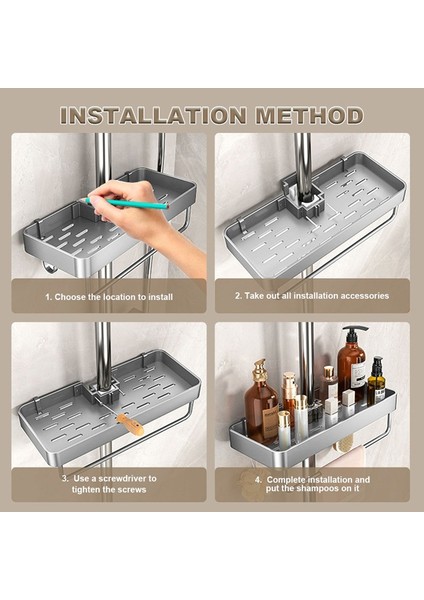 INSTALLATION METHOD

1. Choose the location to install

2. Take out all installation accessories

3. Use a screwdriver to tighten the screws

4. Complete installation and put the shampoos on it