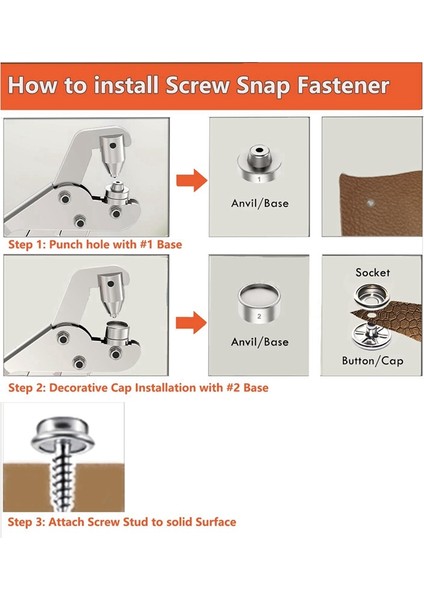 How to install Screw Snap Fastener

1

Anvil/Base

Step 1: Punch hole with #1 Base

2

Anvil/Base

Socket

Button/Cap

Step 2: Decorative Cap Installation with #2 Base

Step 3: Attach Screw Stud to solid Surface