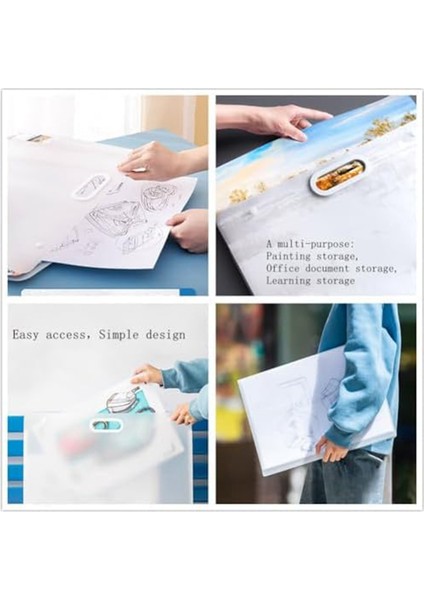 A multi-purpose:
Painting storage,
Office document storage,
Learning storage

Easy access, Simple design