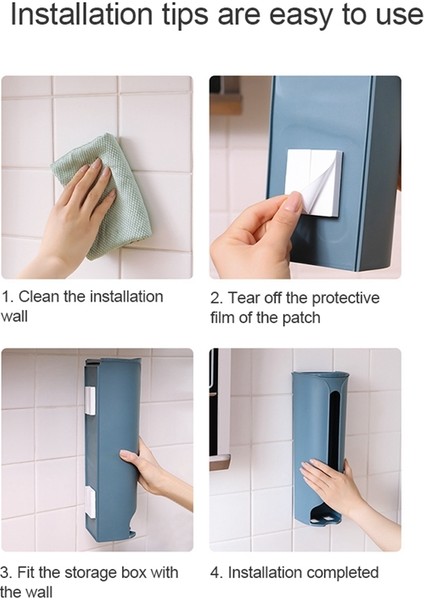 Installation tips are easy to use

1. Clean the installation wall

2. Tear off the protective film of the patch

3. Fit the storage box with the wall

4. Installation completed