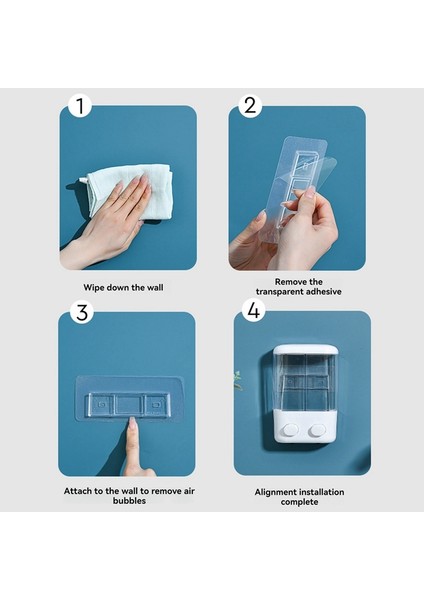 1

Wipe down the wall

2

Remove the transparent adhesive

3

Attach to the wall to remove air bubbles

4

Alignment installation complete