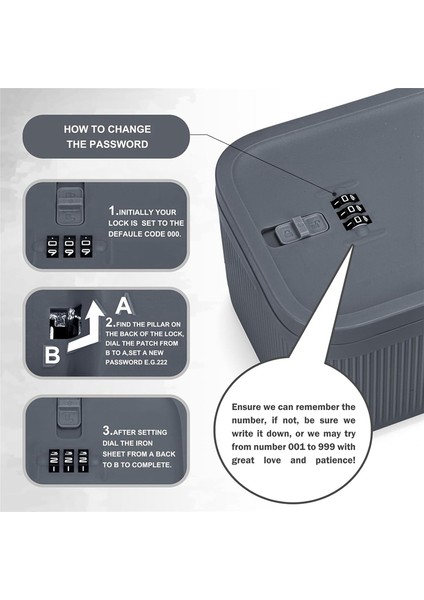 HOW TO CHANGE THE PASSWORD

1.INITIALLY YOUR LOCK IS SET TO THE DEFAULE CODE 000.

A

B

2.FIND THE PILLAR ON THE BACK OF THE LOCK, DIAL THE PATCH FROM B TO A,SET A NEW PASSWORD E.G.222

3.AFTER SETTING DIAL THE IRON SHEET FROM A BACK TO B TO COMPLETE.

Ensure we can remember the number, if not, be sure we write it down, or we may try from number 001 to 999 with great love and patience!