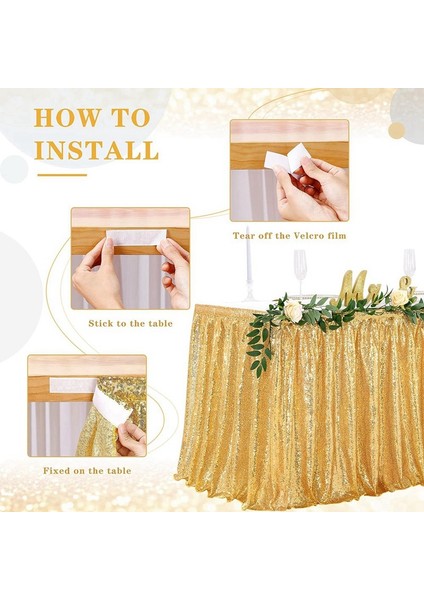 HOW TO INSTALL

Tear off the Velcro film

Stick to the table

Fixed on the table

Mr &