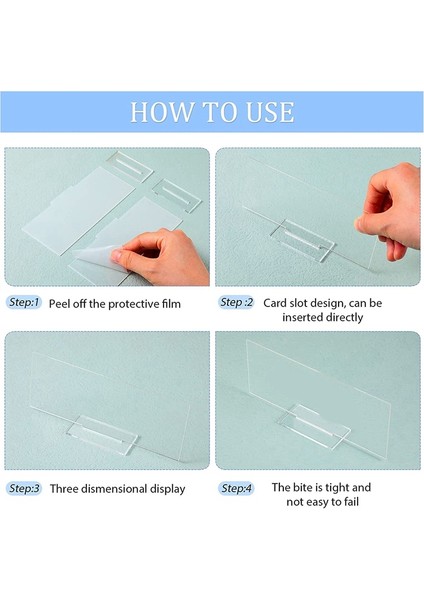 HOW TO USE

Step:1 Peel off the protective film

Step :2 Card slot design, can be inserted directly

Step:3 Three dismensional display

Step:4 The bite is tight and not easy to fail