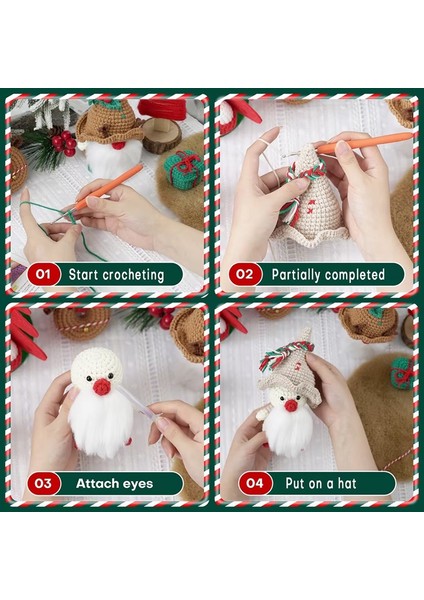 01 Start crocheting

02 Partially completed

03 Attach eyes

04 Put on a hat