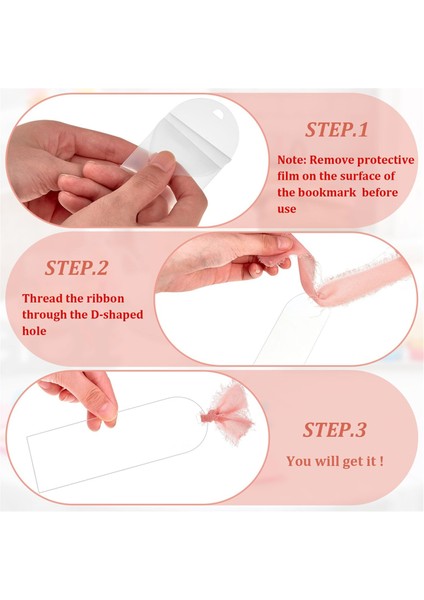 STEP.1

Note: Remove protective film on the surface of the bookmark before use

STEP.2

Thread the ribbon through the D-shaped hole

STEP.3

You will get it !