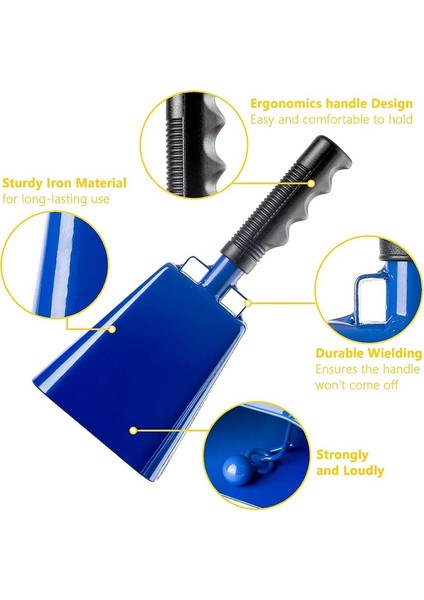 Ergonomics handle Design
Easy and comfortable to hold

Sturdy Iron Material
for long-lasting use

Durable Wielding
Ensures the handle won't come off

Strongly and Loudly