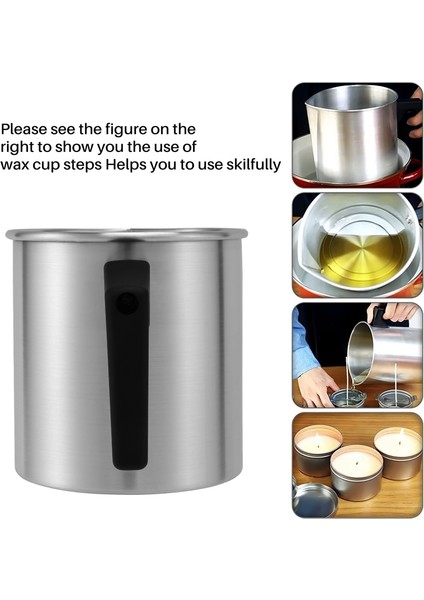 Please see the figure on the right to show you the use of wax cup steps Helps you to use skilfully