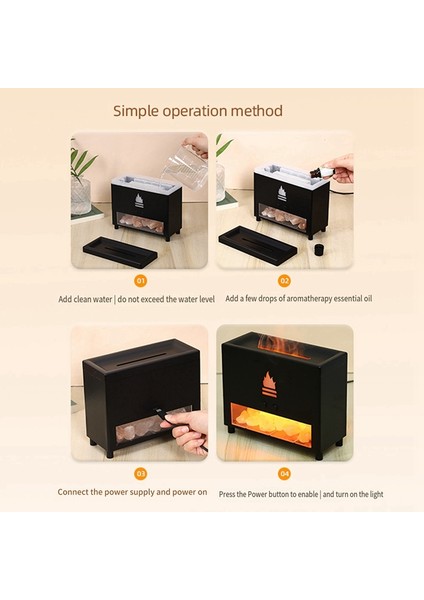 Simple operation method

01

Add clean water | do not exceed the water level

02

Add a few drops of aromatherapy essential oil

03

Connect the power supply and power on

04

Press the Power button to enable | and turn on the light