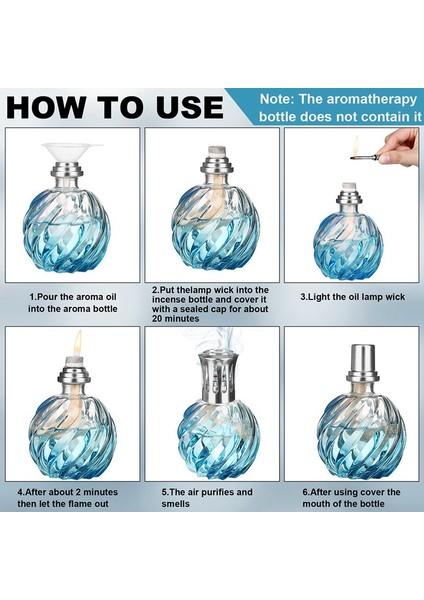 HOW TO USE

Note: The aromatherapy bottle does not contain it

1.Pour the aroma oil into the aroma bottle

2.Put thelamp wick into the incense bottle and cover it with a sealed cap for about 20 minutes

3.Light the oil lamp wick

4.After about 2 minutes then let the flame out

5.The air purifies and smells

6.After using cover the mouth of the bottle