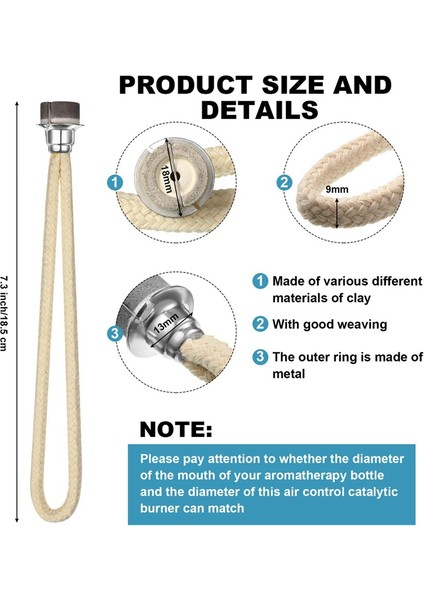 PRODUCT SIZE AND DETAILS

7.3 inch/18.5 cm

1

18mm

2

9mm

3

13mm

1 Made of various different materials of clay

2 With good weaving

3 The outer ring is made of metal

NOTE:

Please pay attention to whether the diameter of the mouth of your aromatherapy bottle and the diameter of this air control catalytic burner can match