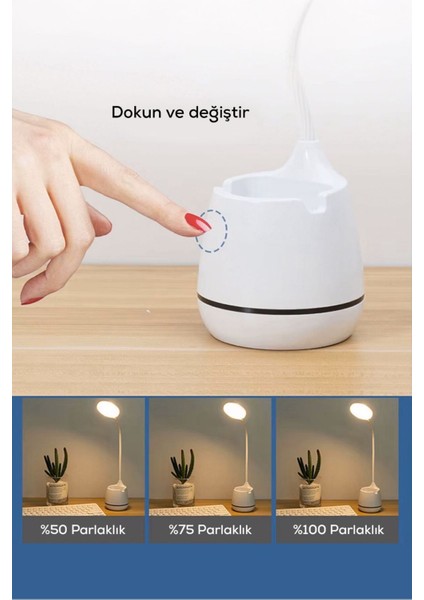 Dokun ve değiştir

%50 Parlaklık

%75 Parlaklık

%100 Parlaklık