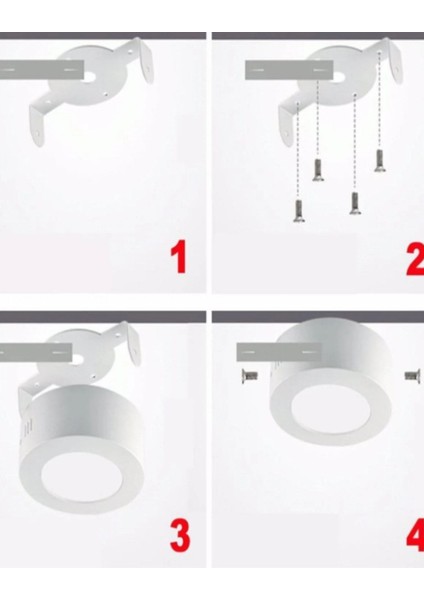 1

2

3

4