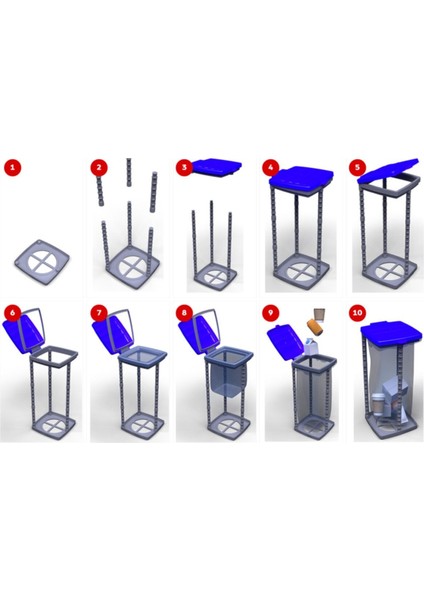 1
2
3
4
5
6
7
8
9
10