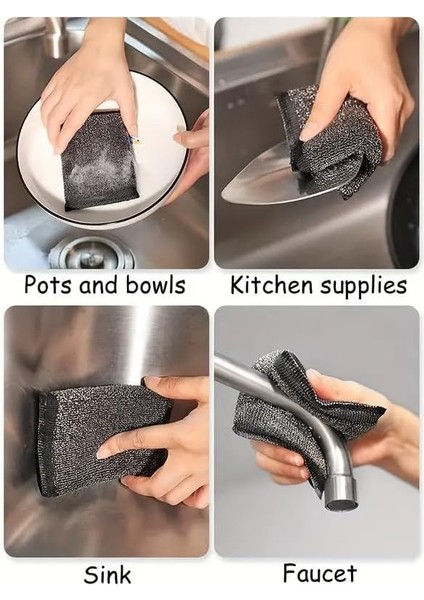 Pots and bowls

Kitchen supplies

Sink

Faucet