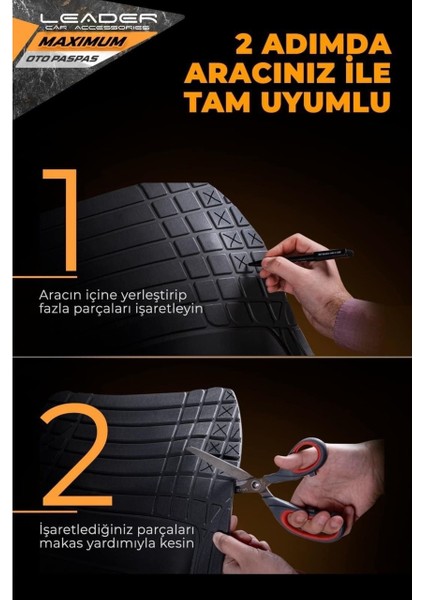 LEADER
CAR ACCESSORIES
MAXIMUM
OTO PASPAS

2 ADIMDA ARACINIZ İLE TAM UYUMLU

1

Aracın içine yerleştirip fazla parçaları işaretleyin

2

İşaretlediğiniz parçaları makas yardımıyla kesin