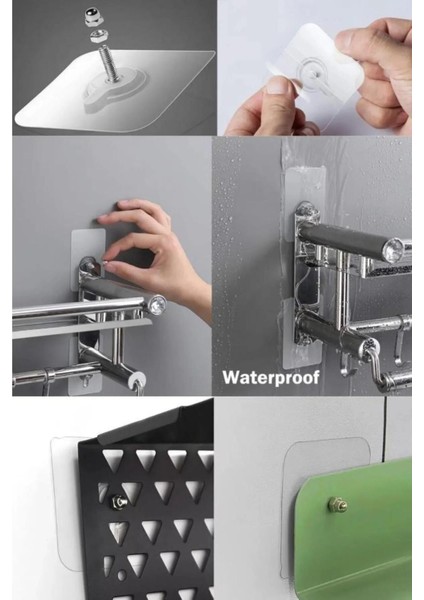 Waterproof