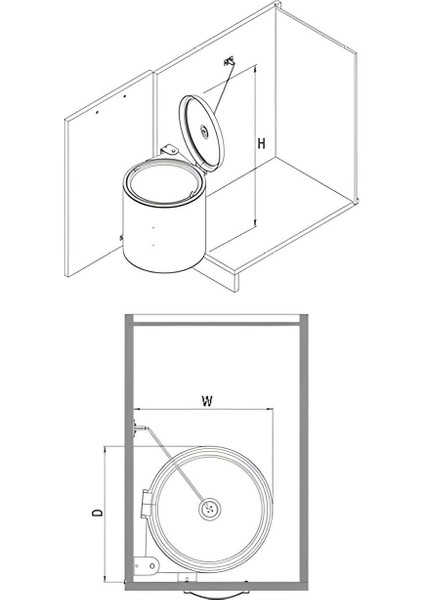 H

W

D