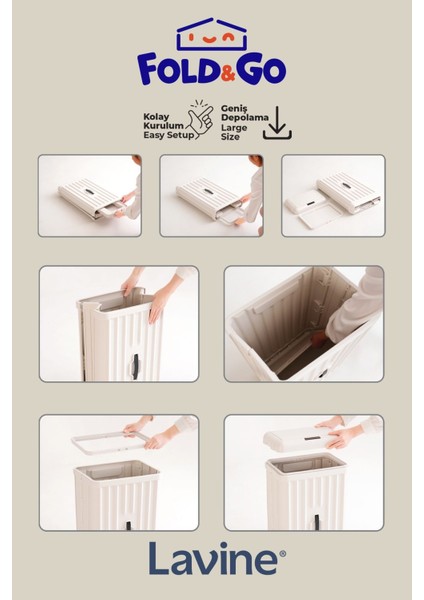 FOLD&GO

Kolay Kurulum Easy Setup

Geniş Depolama Large Size

Lavine®