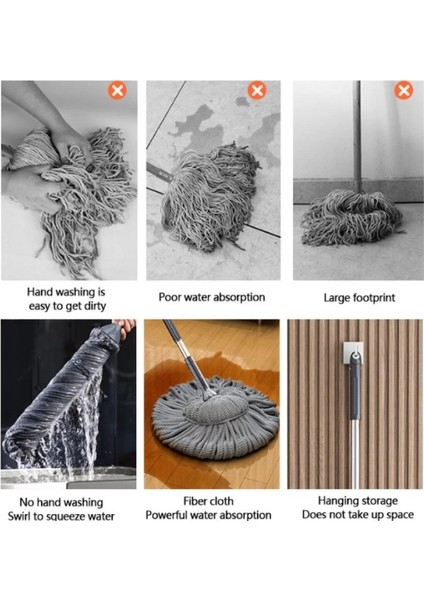 Hand washing is
easy to get dirty

Poor water absorption

Large footprint

No hand washing
Swirl to squeeze water

Fiber cloth
Powerful water absorption

Hanging storage
Does not take up space