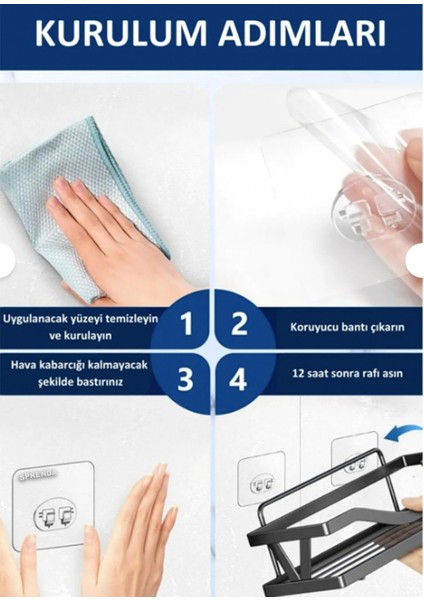 KURULUM ADIMLARI

Uygulanacak yüzeyi temizleyin ve kurulayın

1

2

Koruyucu bantı çıkarın

Hava kabarcığı kalmayacak şekilde bastırınız

3

4

12 saat sonra rafı asın

SPRENDA