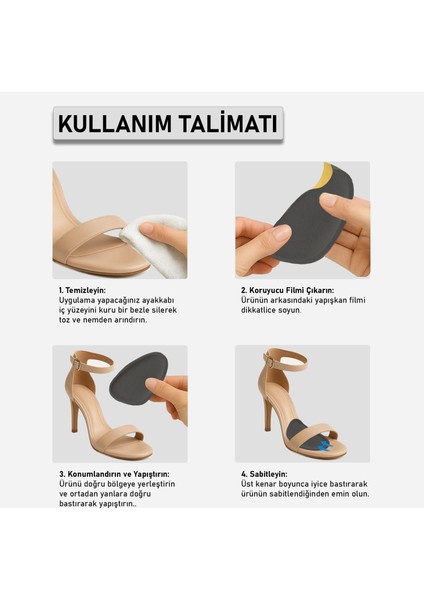 KULLANIM TALİMATI

1. Temizleyin:
Uygulama yapacağınız ayakkabı iç yüzeyini kuru bir bezle silerek toz ve nemden arındırın.

2. Koruyucu Filmi Çıkarın:
Ürünün arkasındaki yapışkan filmi dikkatlice soyun.

3. Konumlandırın ve Yapıştırın:
Ürünü doğru bölgeye yerleştirin ve ortadan yanlara doğru bastırarak yapıştırın..

4. Sabitleyin:
Üst kenar boyunca iyice bastırarak ürünün sabitlendiğinden emin olun.