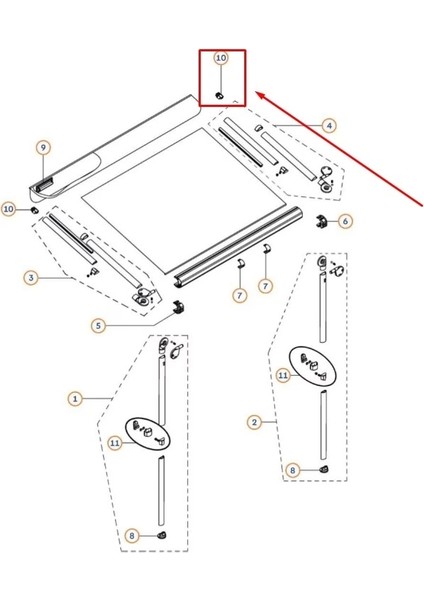 10

4

9

10

6

3

7

7

5

11

1

2

11

8

8