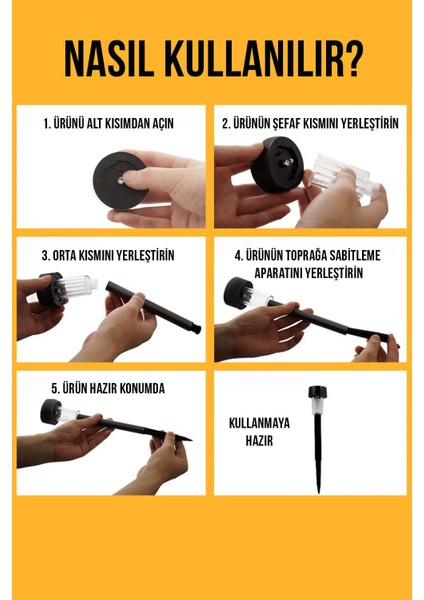 NASIL KULLANILIR?

1. ÜRÜNÜ ALT KISIMDAN AÇIN

2. ÜRÜNÜN ŞEFAF KISMINI YERLEŞTİRİN

3. ORTA KISMINI YERLEŞTİRİN

4. ÜRÜNÜN TOPRAĞA SABİTLEME APARATINI YERLEŞTİRİN

5. ÜRÜN HAZIR KONUMDA

KULLANMAYA HAZIR