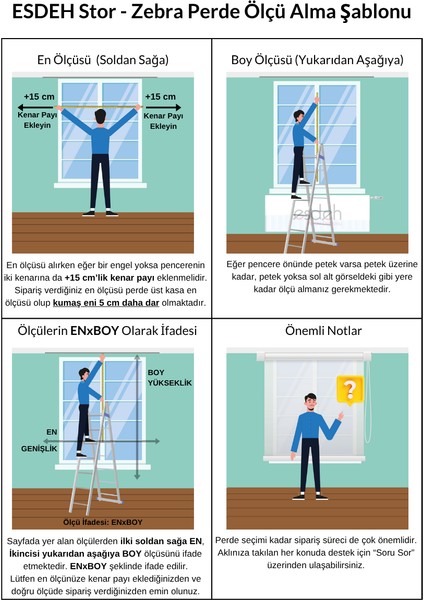 ESDEH Stor - Zebra Perde Ölçü Alma Şablonu

En Ölçüsü (Soldan Sağa)

+15 cm
Kenar Payı
Ekleyin

+15 cm
Kenar Payı
Ekleyin

En ölçüsü alırken eğer bir engel yoksa pencerenin iki kenarına da +15 cm'lik kenar payı eklenmelidir. Sipariş verdiğiniz en ölçüsü perde üst kasa en ölçüsü olup kumaş eni 5 cm daha dar olmaktadır.

Boy Ölçüsü (Yukarıdan Aşağıya)

esdeh

Eğer pencere önünde petek varsa petek üzerine kadar, petek yoksa sol alt görseldeki gibi yere kadar ölçü almanız gerekmektedir.

Ölçülerin ENxBOY Olarak İfadesi

BOY
YÜKSEKLİK

EN
GENİŞLİK

Ölçü İfadesi: ENxBOY

Sayfada yer alan ölçülerden ilki soldan sağa EN, İkincisi yukarıdan aşağıya BOY ölçüsünü ifade etmektedir. ENxBOY şeklinde ifade edilir. Lütfen en ölçünüze kenar payı eklediğinizden ve doğru ölçüde sipariş verdiğinizden emin olunuz.

Önemli Notlar

?

Perde seçimi kadar sipariş süreci de çok önemlidir. Aklınıza takılan her konuda destek için "Soru Sor" üzerinden ulaşabilirsiniz.