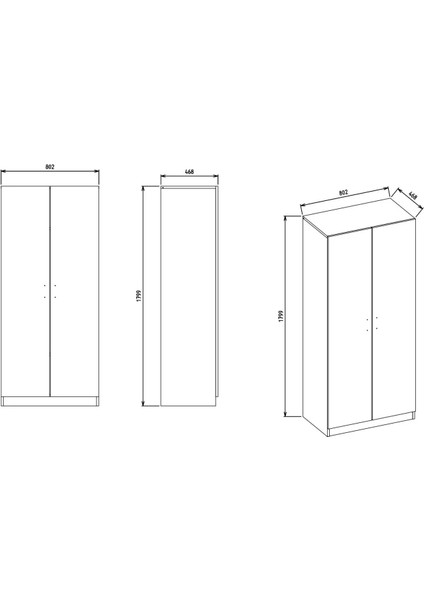 802

468

1799

802

468

1799