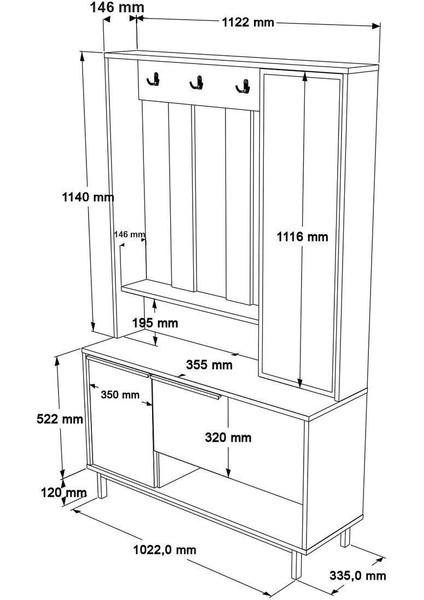 146 mm
1122 mm
1140 mm
146 mm
1116 mm
195 mm
355 mm
350 mm
522 mm
320 mm
120 mm
1022,0 mm
335,0 mm