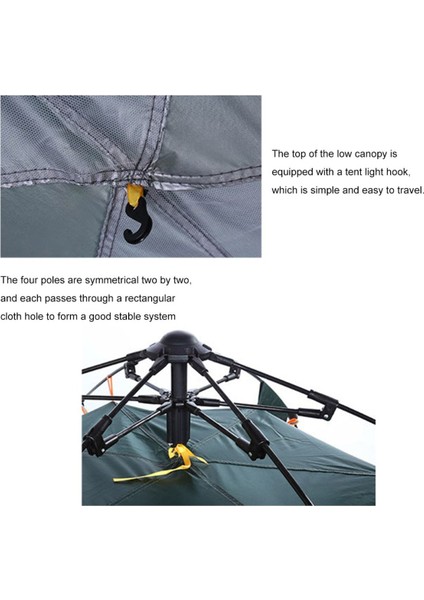 The top of the low canopy is equipped with a tent light hook, which is simple and easy to travel.

The four poles are symmetrical two by two, and each passes through a rectangular cloth hole to form a good stable system