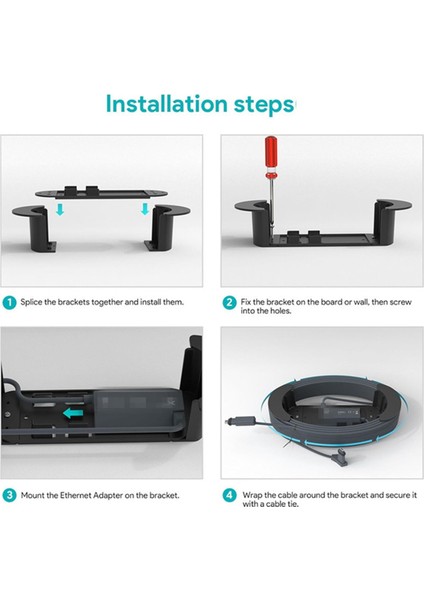 Installation steps

1 Splice the brackets together and install them.

2 Fix the bracket on the board or wall, then screw into the holes.

3 Mount the Ethernet Adapter on the bracket.

4 Wrap the cable around the bracket and secure it with a cable tie.