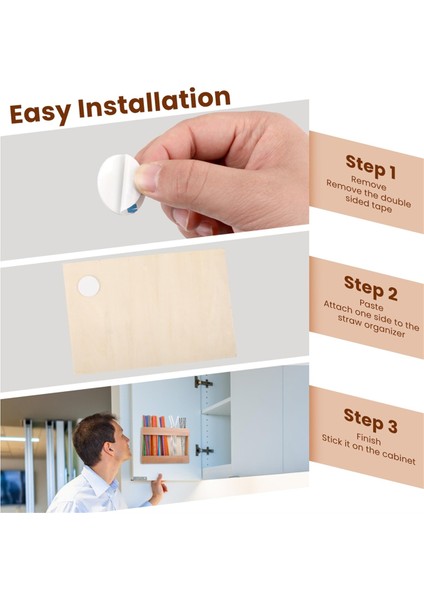 Easy Installation

Step 1
Remove
Remove the double sided tape

Step 2
Paste
Attach one side to the straw organizer

Step 3
Finish
Stick it on the cabinet