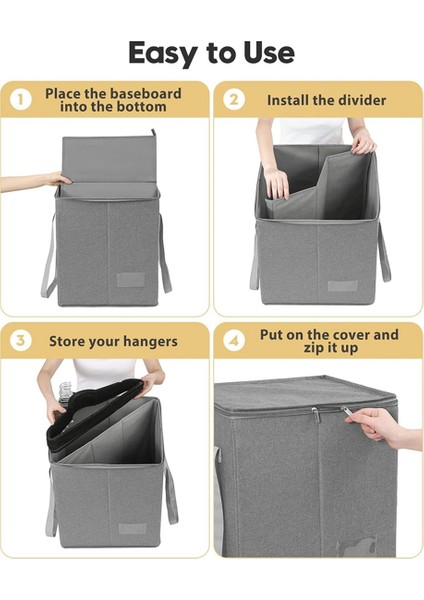 Easy to Use

1 Place the baseboard into the bottom

2 Install the divider

3 Store your hangers

4 Put on the cover and zip it up