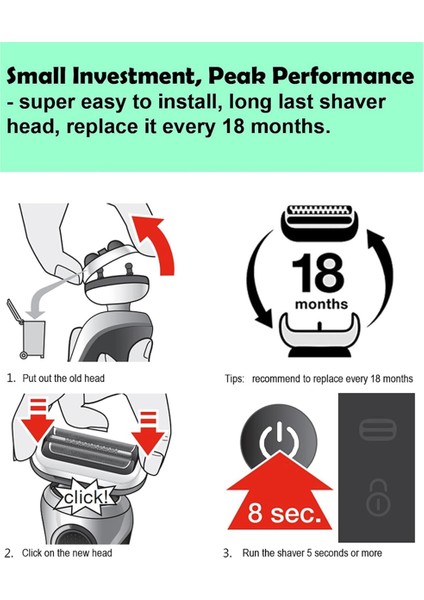 Small Investment, Peak Performance - super easy to install, long last shaver head, replace it every 18 months.

18
months

1. Put out the old head

Tips: recommend to replace every 18 months

click!

8 sec.

2. Click on the new head

3. Run the shaver 5 seconds or more