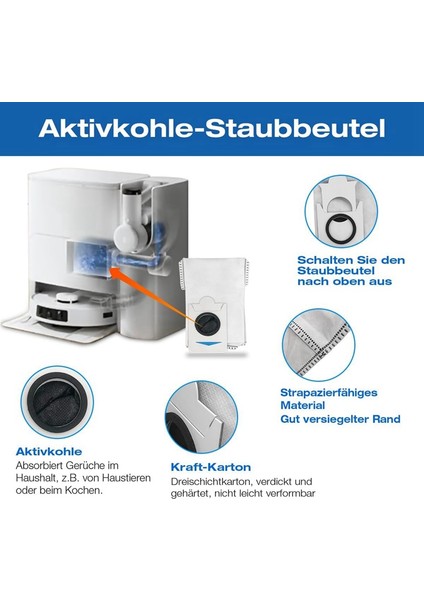 Aktivkohle-Staubbeutel

Schalten Sie den Staubbeutel nach oben aus

Strapazierfähiges Material
Gut versiegelter Rand

Aktivkohle
Absorbiert Gerüche im Haushalt, z.B. von Haustieren oder beim Kochen.

Kraft-Karton
Dreischichtkarton, verdickt und gehärtet, nicht leicht verformbar