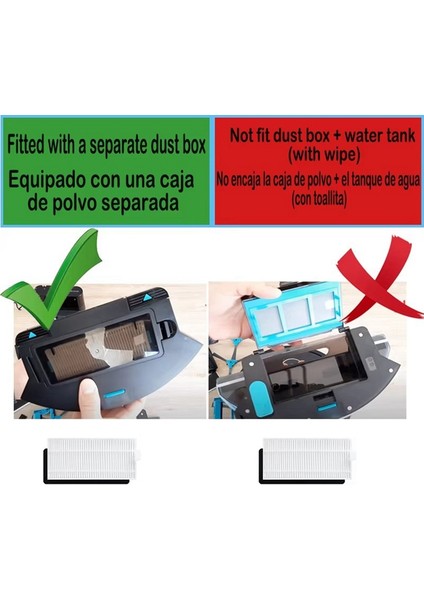 Fitted with a separate dust box
Equipado con una caja de polvo separada

Not fit dust box + water tank (with wipe)
No encaja la caja de polvo + el tanque de agua (con toallita)