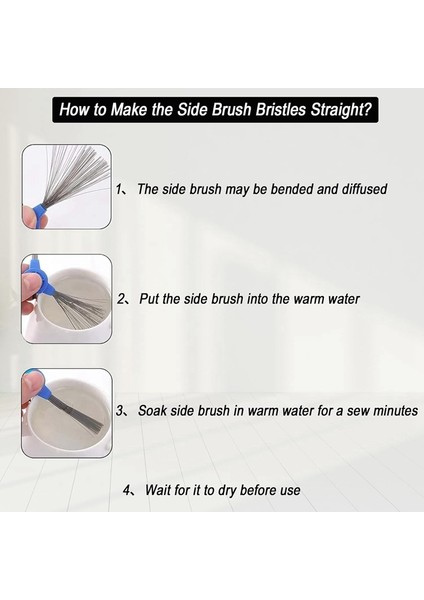 How to Make the Side Brush Bristles Straight?

1、 The side brush may be bended and diffused

2、 Put the side brush into the warm water

3、 Soak side brush in warm water for a sew minutes

4、 Wait for it to dry before use