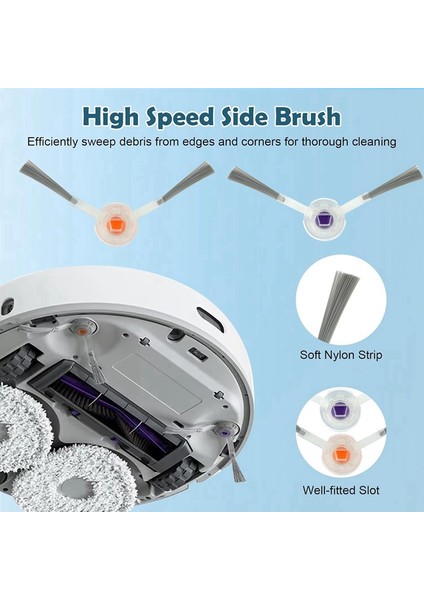 High Speed Side Brush

Efficiently sweep debris from edges and corners for thorough cleaning

Soft Nylon Strip

Well-fitted Slot