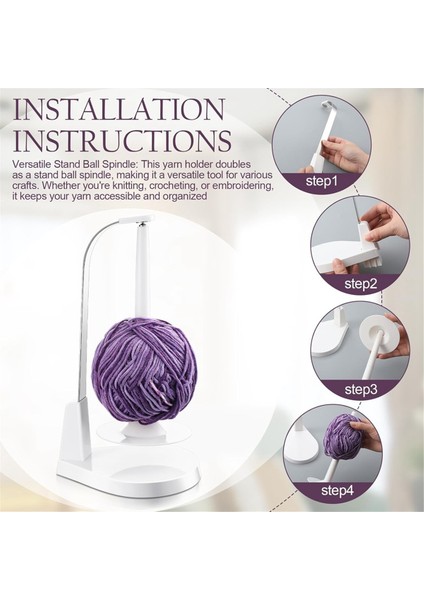 INSTALLATION INSTRUCTIONS

Versatile Stand Ball Spindle: This yarn holder doubles as a stand ball spindle, making it a versatile tool for various crafts. Whether you're knitting, crocheting, or embroidering, it keeps your yarn accessible and organized

step1

step2

step3

step4