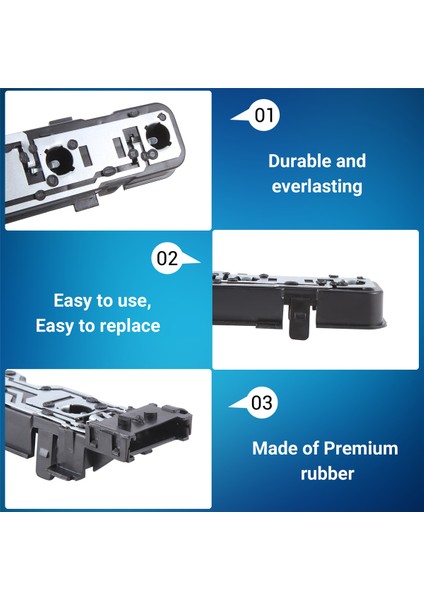 01

Durable and everlasting

02

Easy to use,
Easy to replace

03

Made of Premium rubber